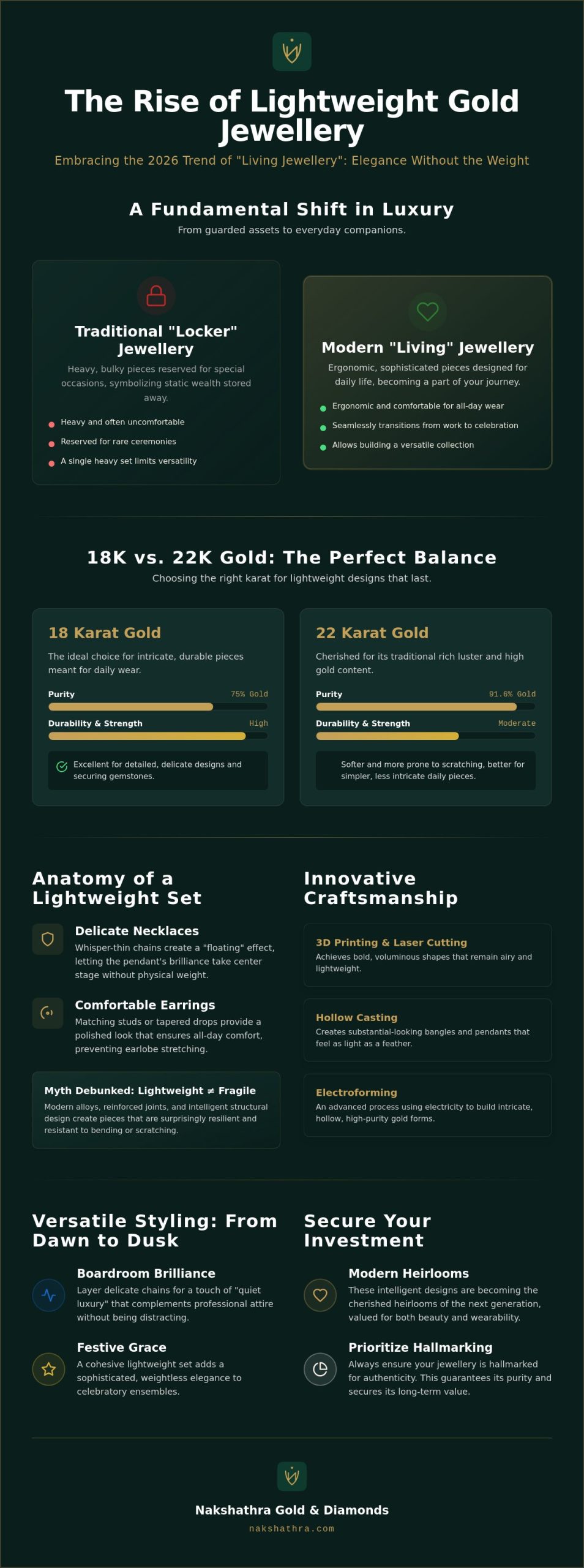 The Rise of Lightweight Gold Jewellery

Embracing the 2026 Trend of "Living Jewellery": Elegance Without the Weight

A Fundamental Shift in Luxury

From guarded assets to everyday companions.

Traditional "Locker" Jewellery

Heavy, bulky pieces reserved for special occasions, symbolizing static wealth stored away.

• Heavy and often uncomfortable
• Reserved for rare ceremonies
• A single heavy set limits versatility

Modern "Living" Jewellery

Ergonomic, sophisticated pieces designed for daily life, becoming a part of your journey.

• Ergonomic and comfortable for all-day wear
• Seamlessly transitions from work to celebration
• Allows building a versatile collection

18K vs. 22K Gold: The Perfect Balance

Choosing the right karat for lightweight designs that last.

18 Karat Gold

The ideal choice for intricate, durable pieces meant for daily wear.

Purity 75% Gold

Durability & Strength High

Excellent for detailed, delicate designs and securing gemstones.

22 Karat Gold

Cherished for its traditional rich luster and high gold content.

Purity 91.6% Gold

Durability & Strength Moderate

Softer and more prone to scratching, better for simpler, less intricate daily pieces.

Anatomy of a Lightweight Set

Delicate Necklaces

Whisper-thin chains create a "floating" effect, letting the pendant's brilliance take center stage without physical weight.

Comfortable Earrings

Matching studs or tapered drops provide a polished look that ensures all-day comfort, preventing earlobe stretching.

Myth Debunked: Lightweight ≠ Fragile

Modern alloys, reinforced joints, and intelligent structural design create pieces that are surprisingly resilient and resistant to bending or scratching.

Innovative Craftsmanship

3D Printing & Laser Cutting

Achieves bold, voluminous shapes that remain airy and lightweight.

Hollow Casting

Creates substantial-looking bangles and pendants that feel as light as a feather.

Electroforming

An advanced process using electricity to build intricate, hollow, high-purity gold forms.

Versatile Styling: From Dawn to Dusk

Boardroom Brilliance

Layer delicate chains for a touch of "quiet luxury" that complements professional attire without being distracting.

Festive Grace

A cohesive lightweight set adds a sophisticated, weightless elegance to celebratory ensembles.

Secure Your Investment

Modern Heirlooms

These intelligent designs are becoming the cherished heirlooms of the next generation, valued for both beauty and wearability.

Prioritize Hallmarking

Always ensure your jewellery is hallmarked for authenticity. This guarantees its purity and secures its long-term value.

Nakshathra Gold & Diamonds

nakshathra.com